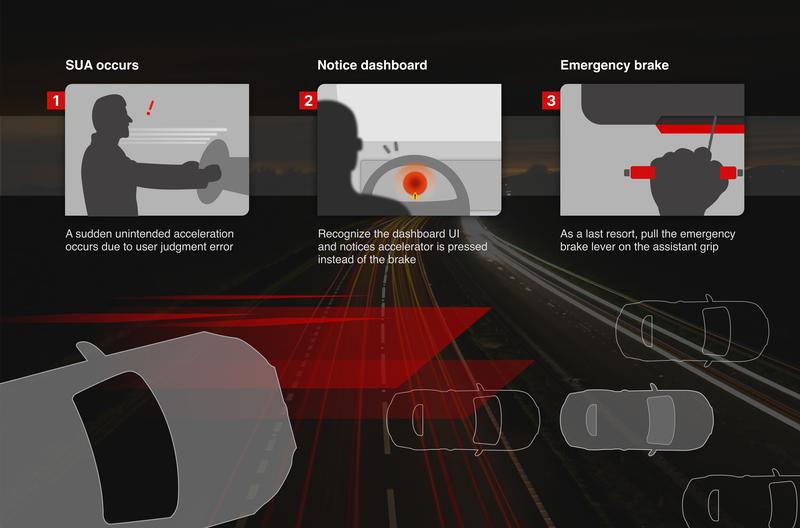 SUA occurs

1

!

A sudden unintended acceleration occurs due to user judgment error

Notice dashboard

2

Recognize the dashboard UI and notices accelerator is pressed instead of the brake

Emergency brake

3

As a last resort, pull the emergency brake lever on the assistant grip